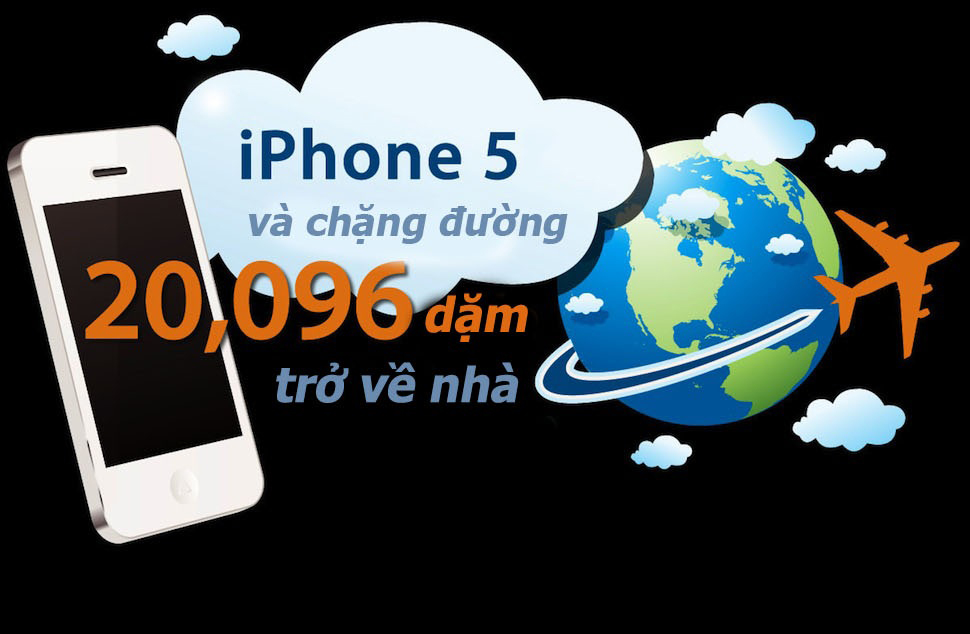 iPhone 5
và chặng đường
20,096 dặm
trở về nhà